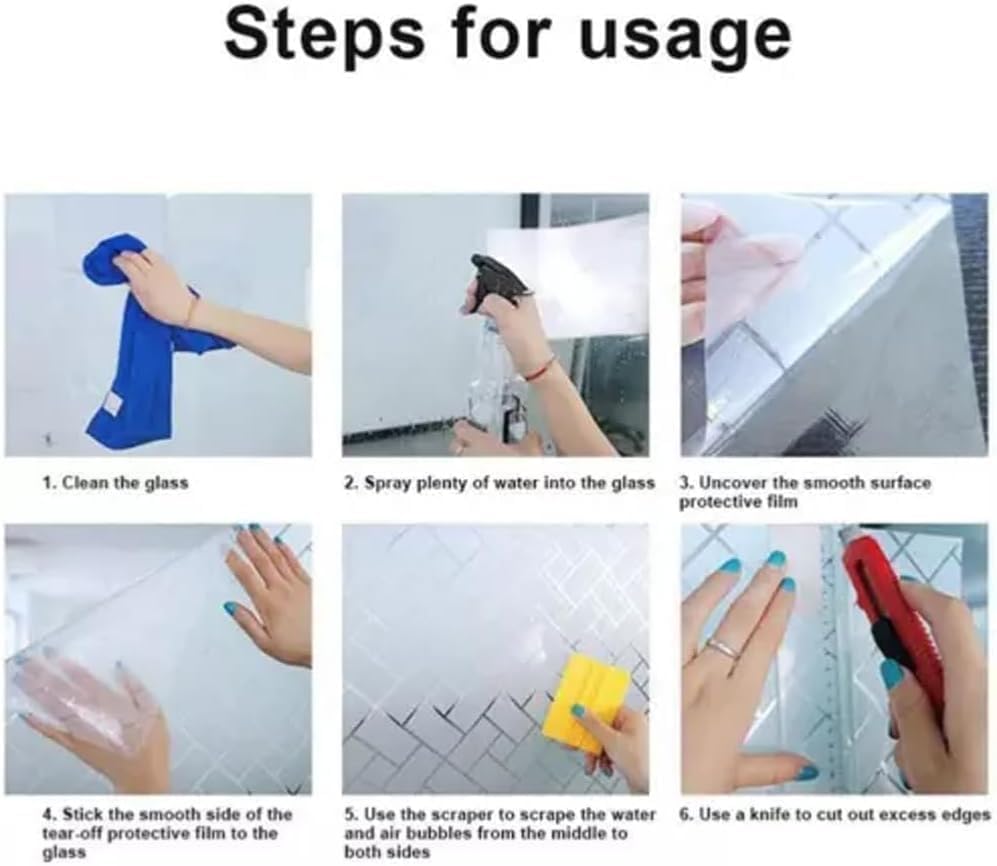 Steps for usage

1. Clean the glass

2. Spray plenty of water into the glass

3. Uncover the smooth surface protective film

4. Stick the smooth side of the tear-off protective film to the glass

5. Use the scraper to scrape the water and air bubbles from the middle to both sides

6. Use a knife to cut out excess edges