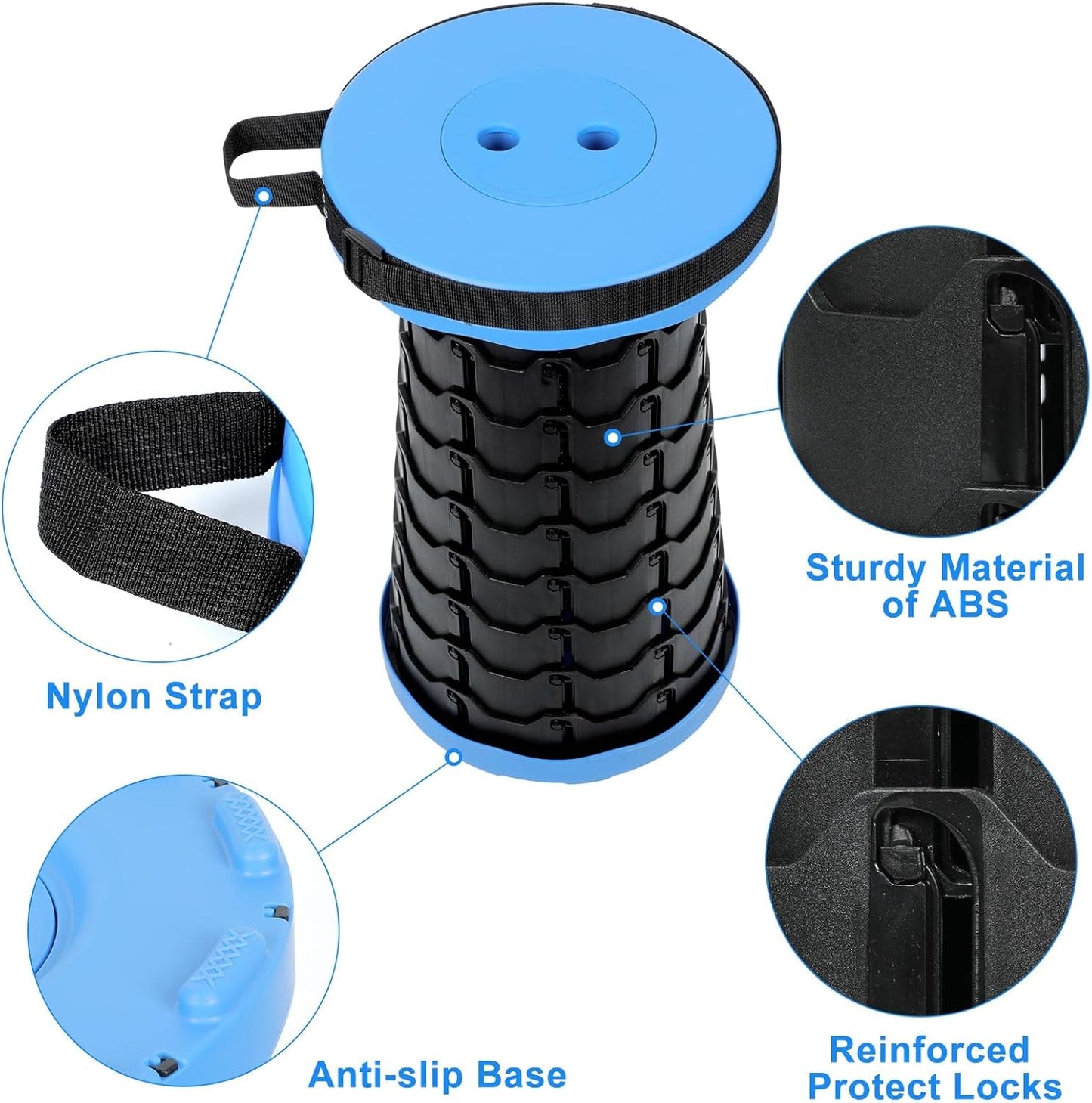 Sturdy Material of ABS

Nylon Strap

Anti-slip Base

Reinforced Protect Locks