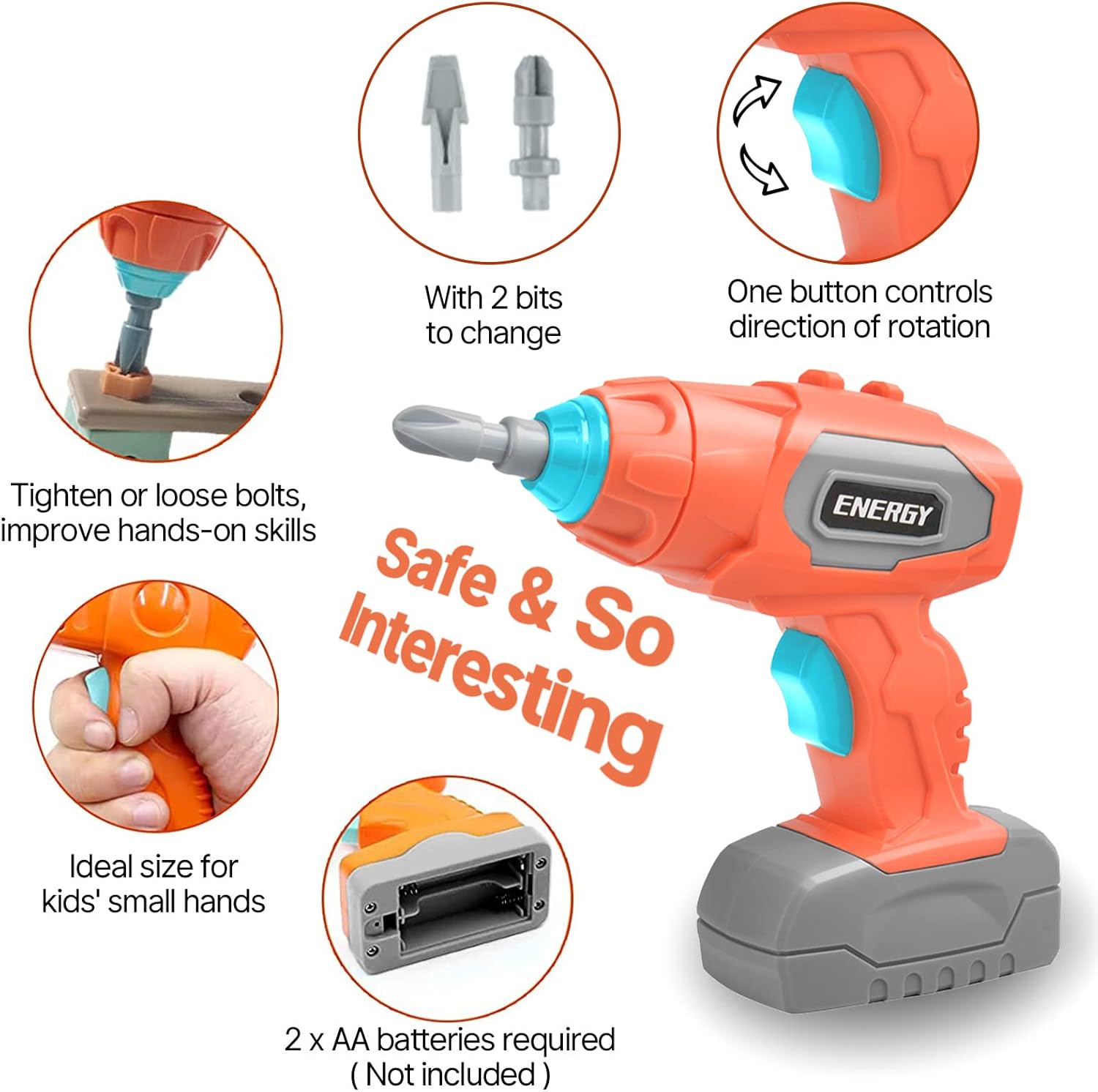 With 2 bits to change

One button controls direction of rotation

Tighten or loose bolts, improve hands-on skills

ENERGY

Safe & So Interesting

Ideal size for kids' small hands

2 x AA batteries required ( Not included )