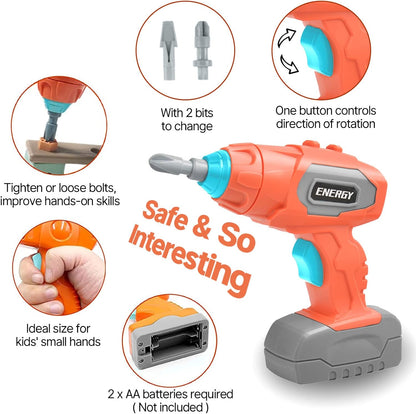 With 2 bits to change

One button controls direction of rotation

Tighten or loose bolts, improve hands-on skills

ENERGY

Safe & So Interesting

Ideal size for kids' small hands

2 x AA batteries required ( Not included )