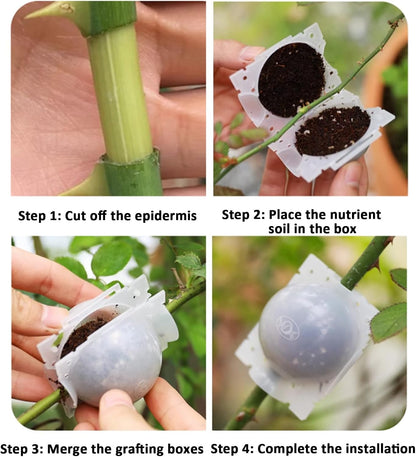 Step 1: Cut off the epidermis

Step 2: Place the nutrient soil in the box

Step 3: Merge the grafting boxes

Step 4: Complete the installation