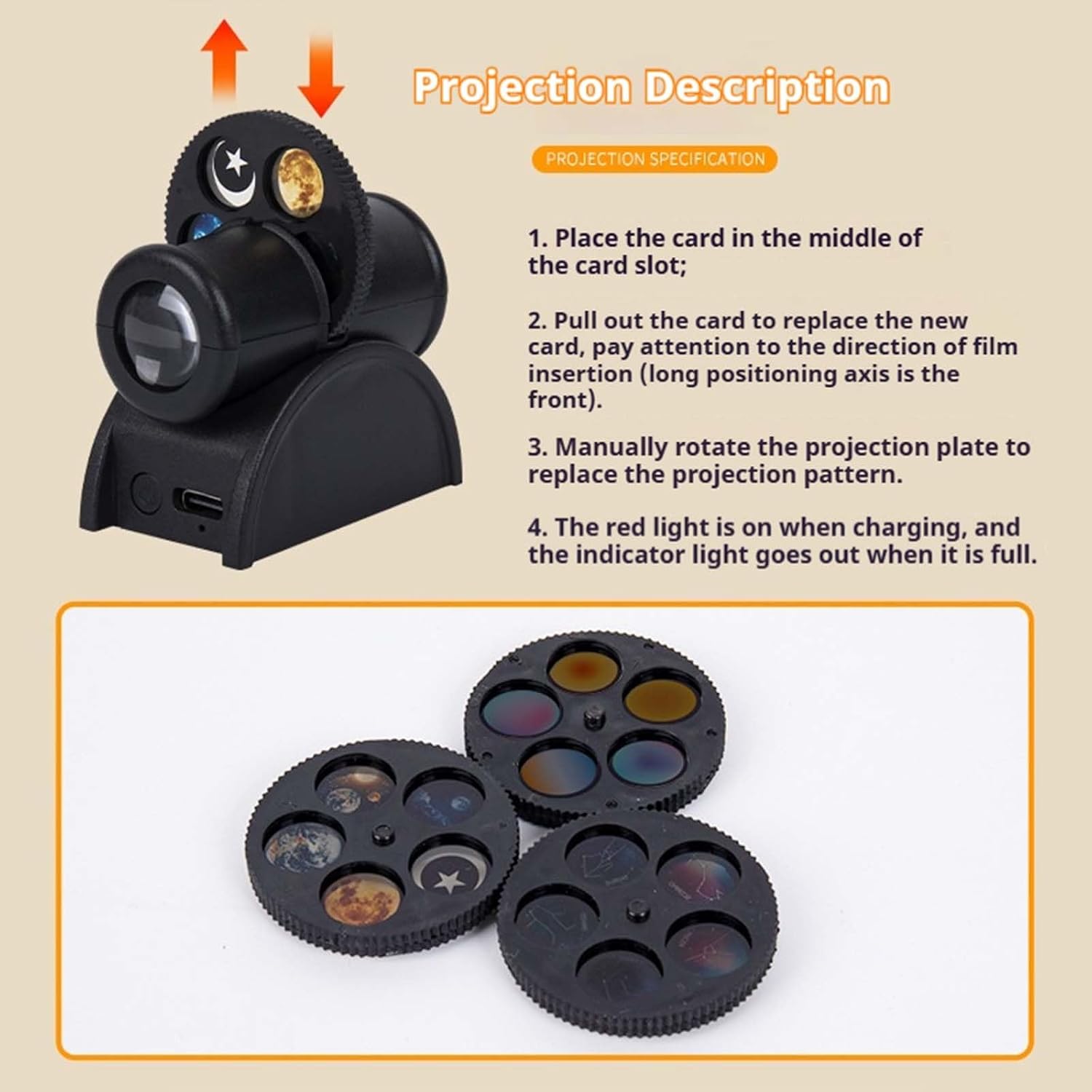 Projection Description

PROJECTION SPECIFICATION

1. Place the card in the middle of the card slot;

2. Pull out the card to replace the new card, pay attention to the direction of film insertion (long positioning axis is the front).

3. Manually rotate the projection plate to replace the projection pattern.

4. The red light is on when charging, and the indicator light goes out when it is full.