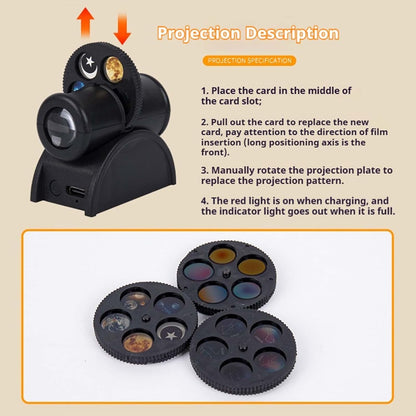 Projection Description

PROJECTION SPECIFICATION

1. Place the card in the middle of the card slot;

2. Pull out the card to replace the new card, pay attention to the direction of film insertion (long positioning axis is the front).

3. Manually rotate the projection plate to replace the projection pattern.

4. The red light is on when charging, and the indicator light goes out when it is full.