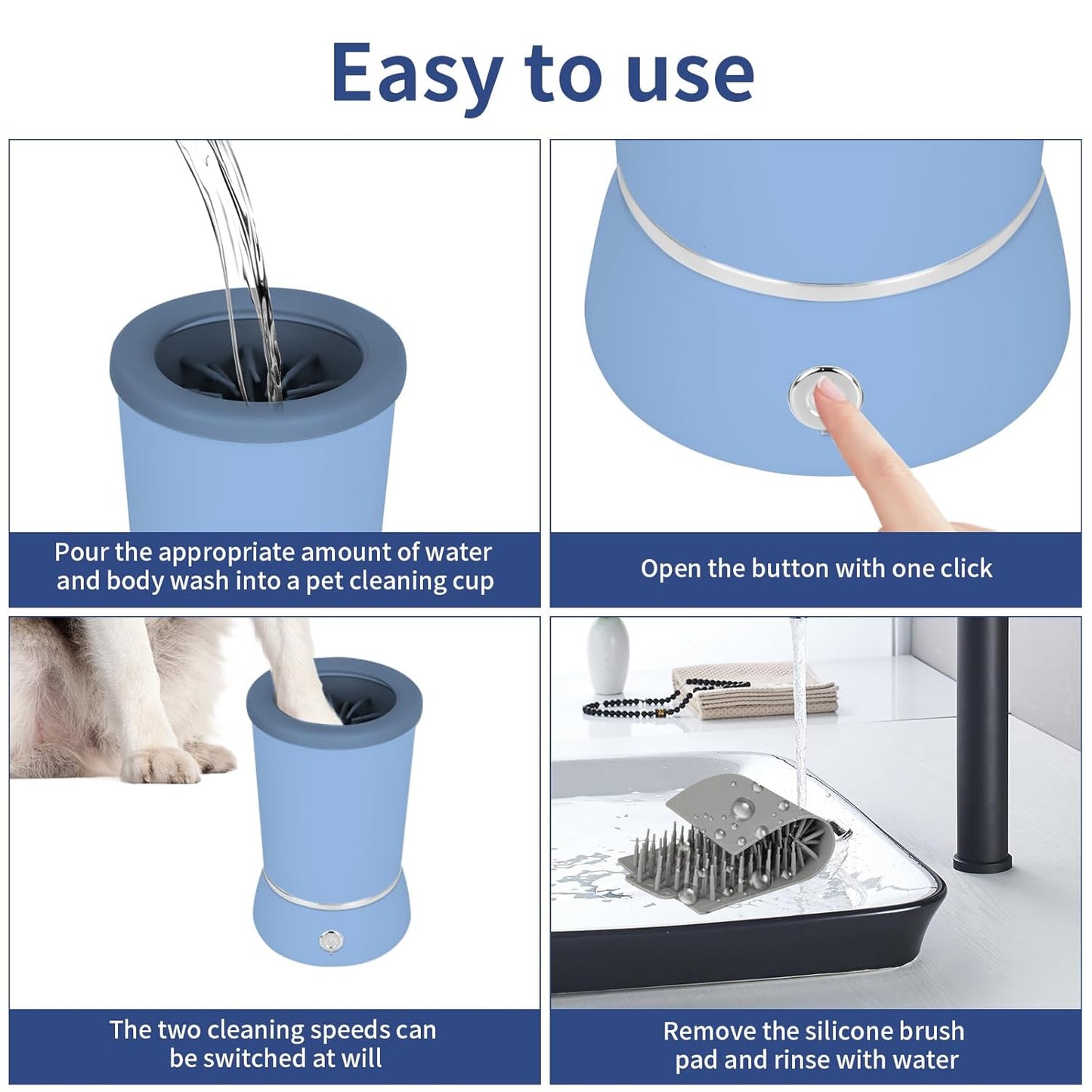 Easy to use

Pour the appropriate amount of water and body wash into a pet cleaning cup

Open the button with one click

The two cleaning speeds can be switched at will

Remove the silicone brush pad and rinse with water