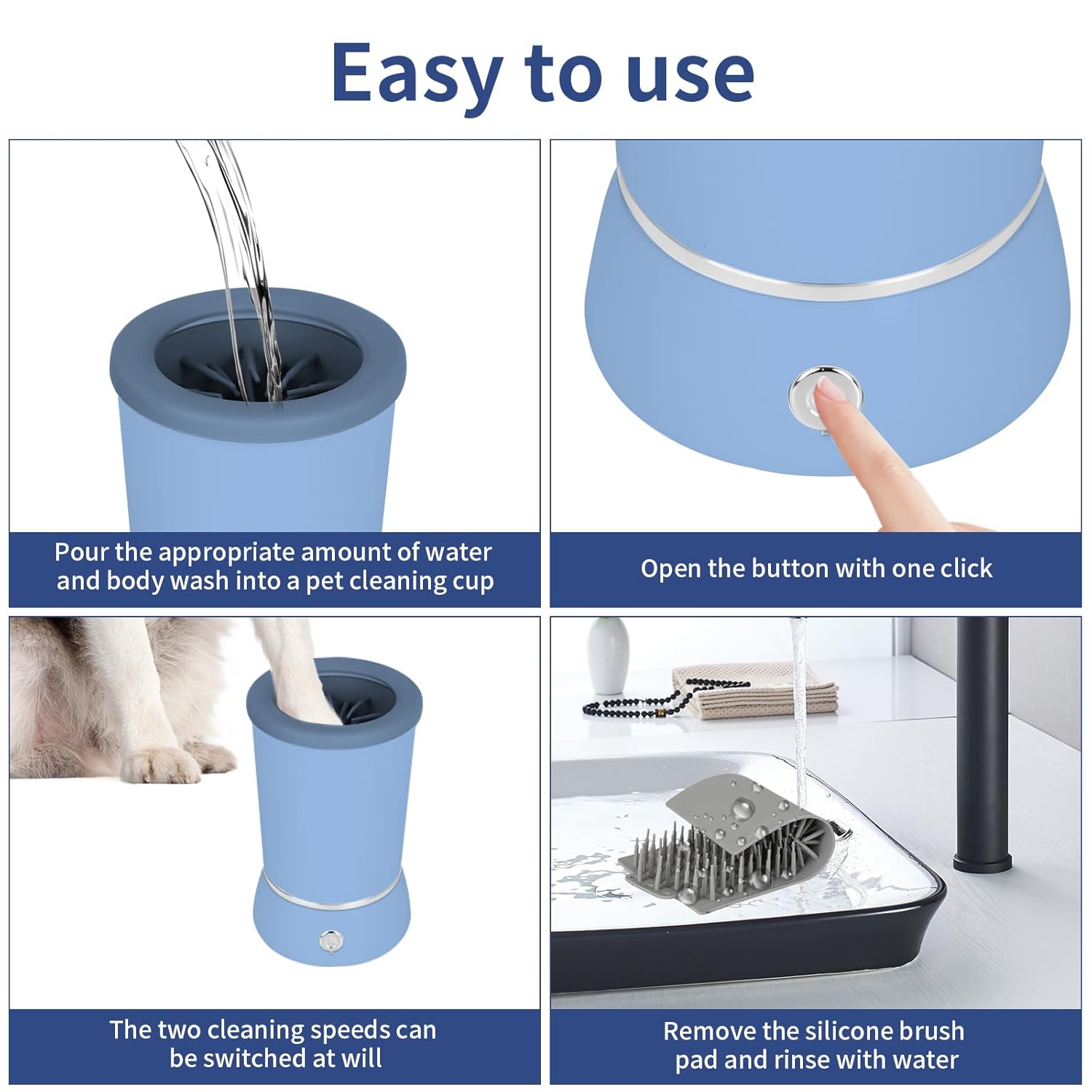 Easy to use

Pour the appropriate amount of water and body wash into a pet cleaning cup

Open the button with one click

The two cleaning speeds can be switched at will

Remove the silicone brush pad and rinse with water