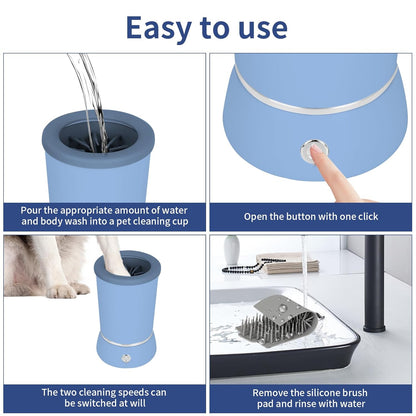 Easy to use

Pour the appropriate amount of water and body wash into a pet cleaning cup

Open the button with one click

The two cleaning speeds can be switched at will

Remove the silicone brush pad and rinse with water